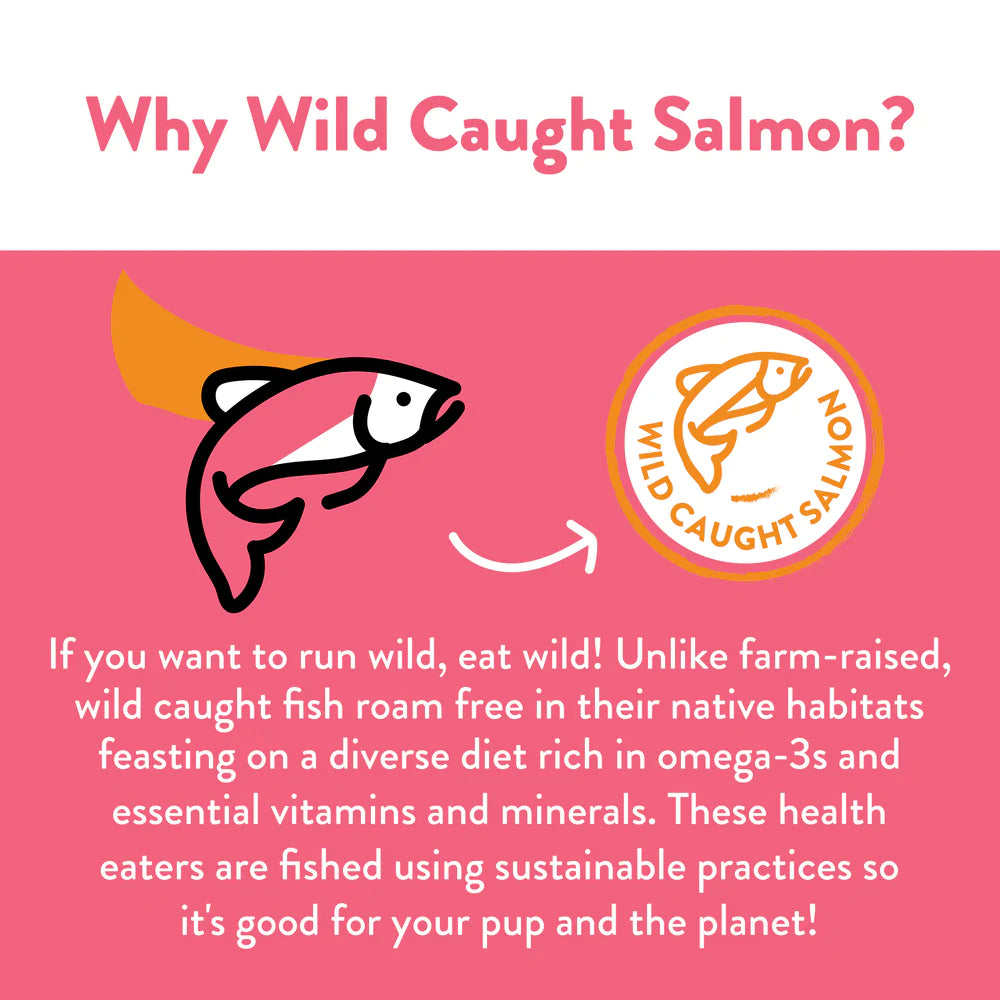 Why Wild Caught Salmon?

WILD CAUGHT SALMON

If you want to run wild, eat wild! Unlike farm-raised, wild caught fish roam free in their native habitats feasting on a diverse diet rich in omega-3s and essential vitamins and minerals. These health eaters are fished using sustainable practices so it's good for your pup and the planet!