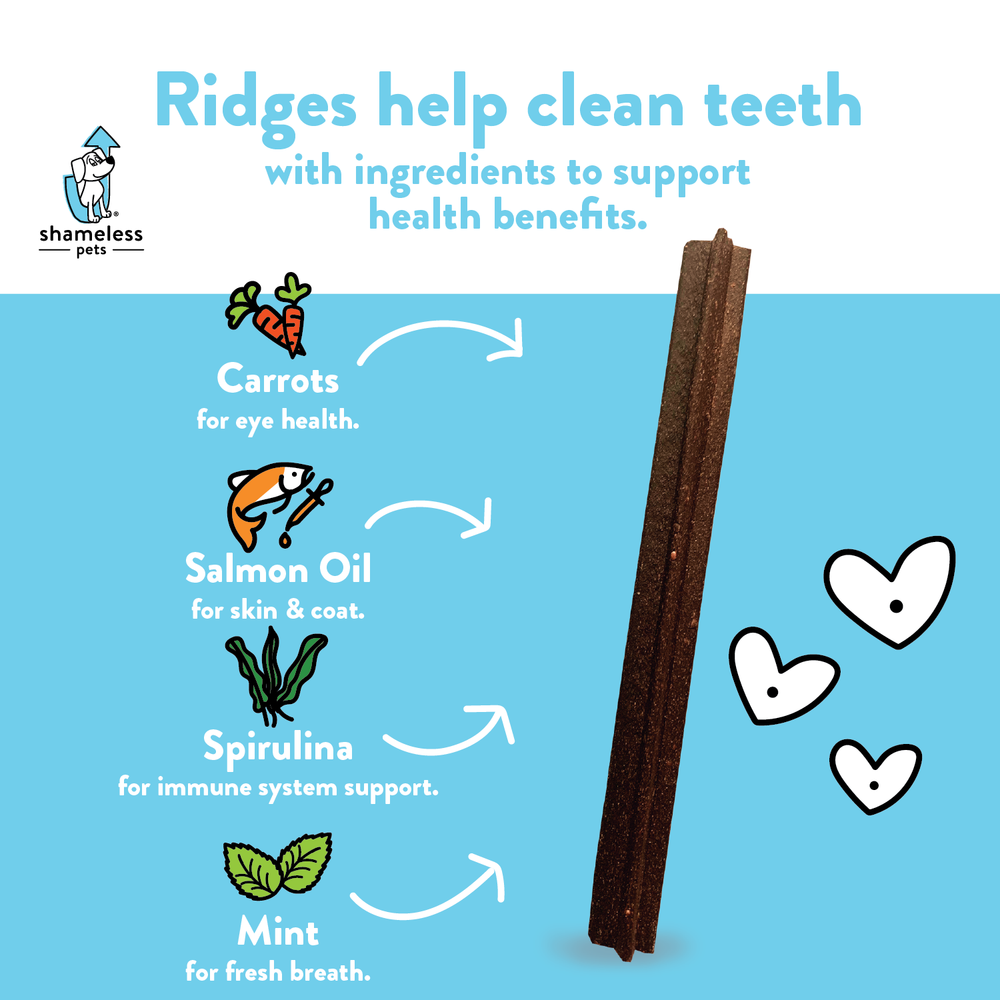 Ridges help clean teeth
with ingredients to support health benefits.

shameless
pets

Carrots
for eye health.

Salmon Oil
for skin & coat.

Spirulina
for immune system support.

Mint
for fresh breath.