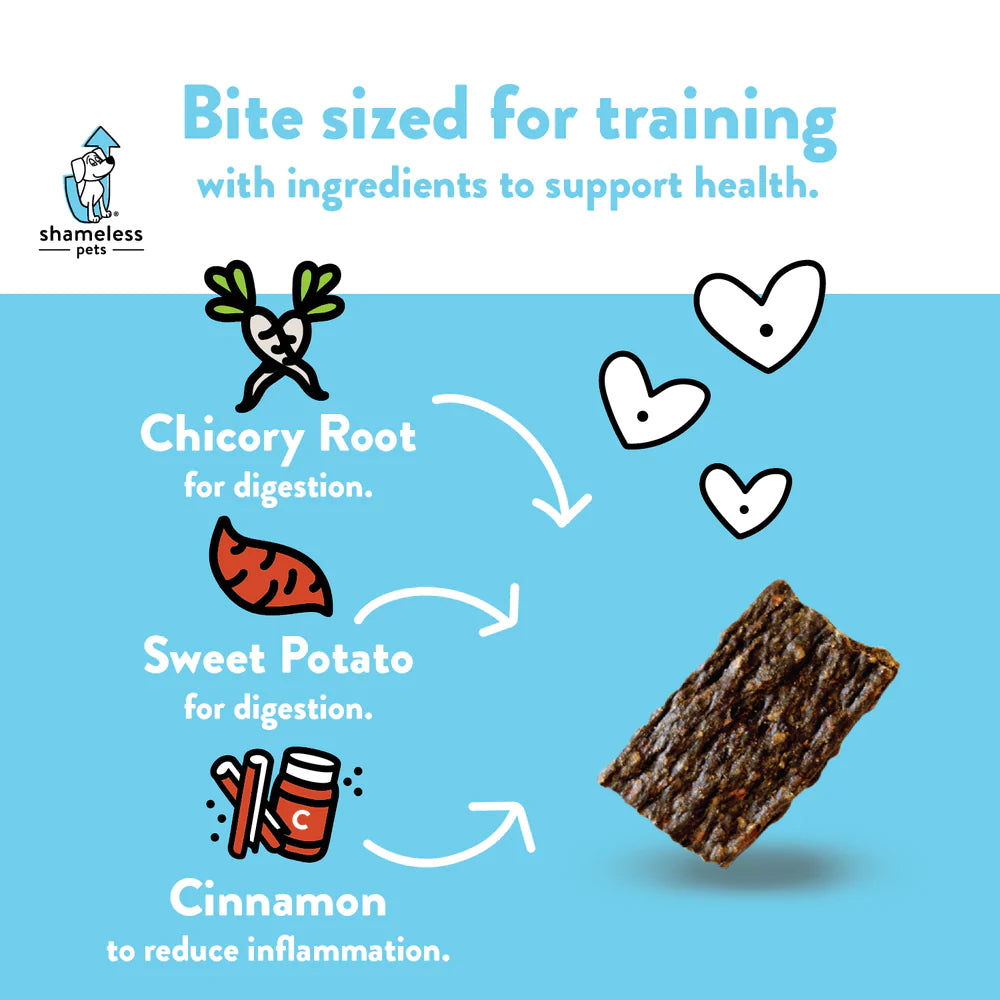 shameless pets

Bite sized for training
with ingredients to support health.

Chicory Root
for digestion.

Sweet Potato
for digestion.

C

Cinnamon
to reduce inflammation.