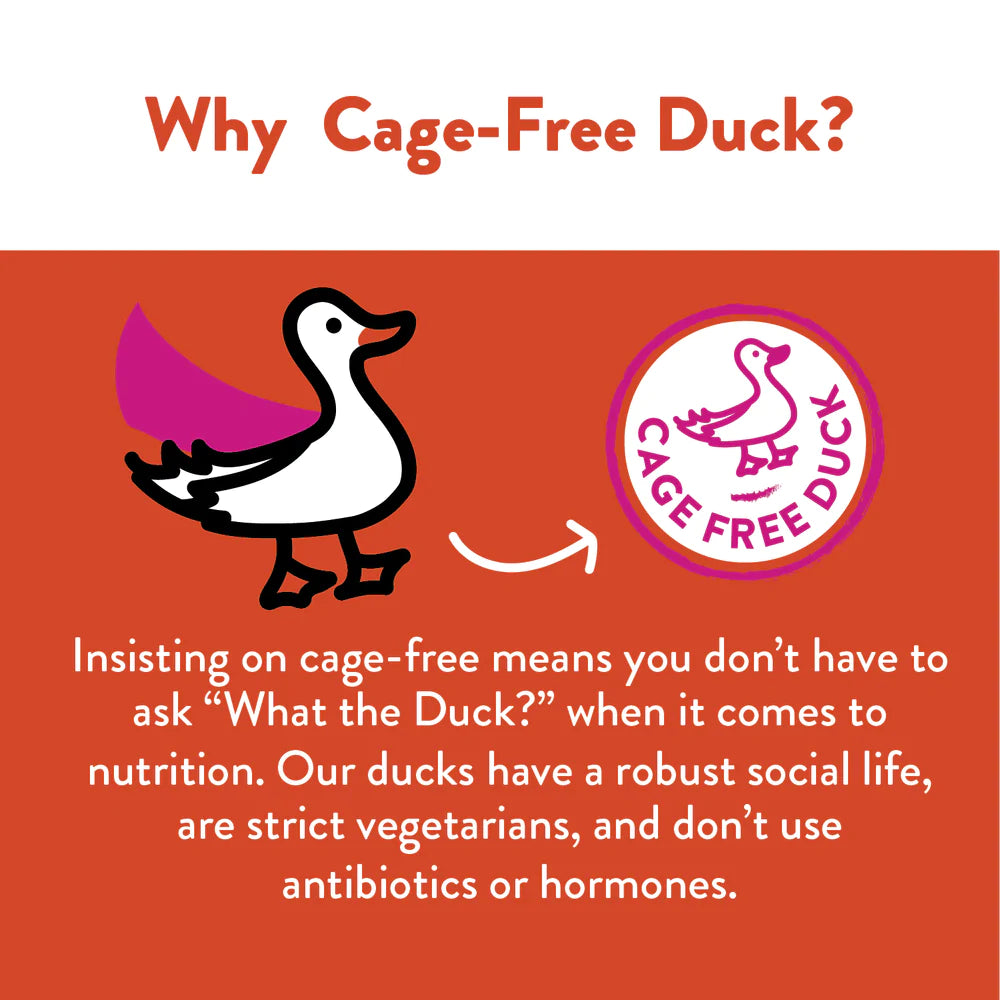 Why  Cage-Free Duck?

CAGE FREE DUCK

Insisting on cage-free means you don’t have to ask “What the Duck?” when it comes to nutrition. Our ducks have a robust social life, are strict vegetarians, and don’t use antibiotics or hormones.