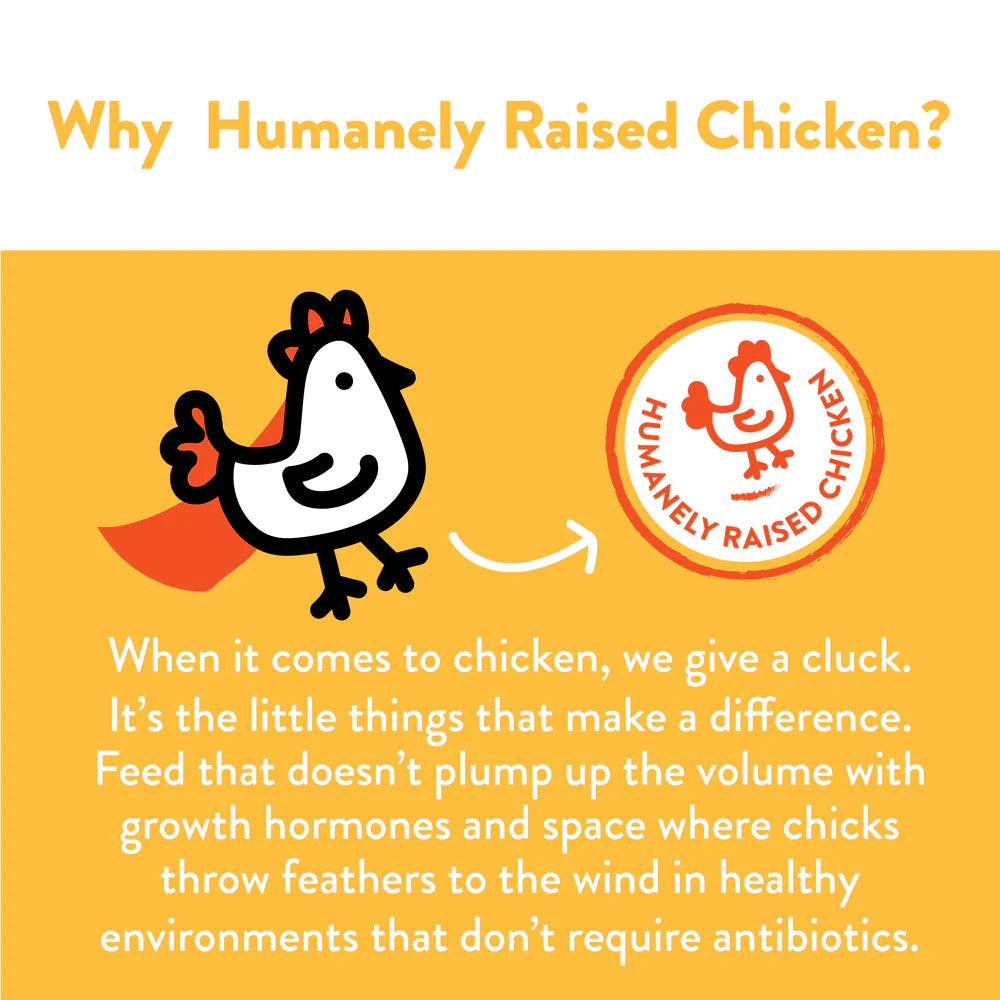 Why Humanely Raised Chicken?

HUMANELY RAISED CHICKEN

When it comes to chicken, we give a cluck. It's the little things that make a difference. Feed that doesn't plump up the volume with growth hormones and space where chicks throw feathers to the wind in healthy environments that don't require antibiotics.