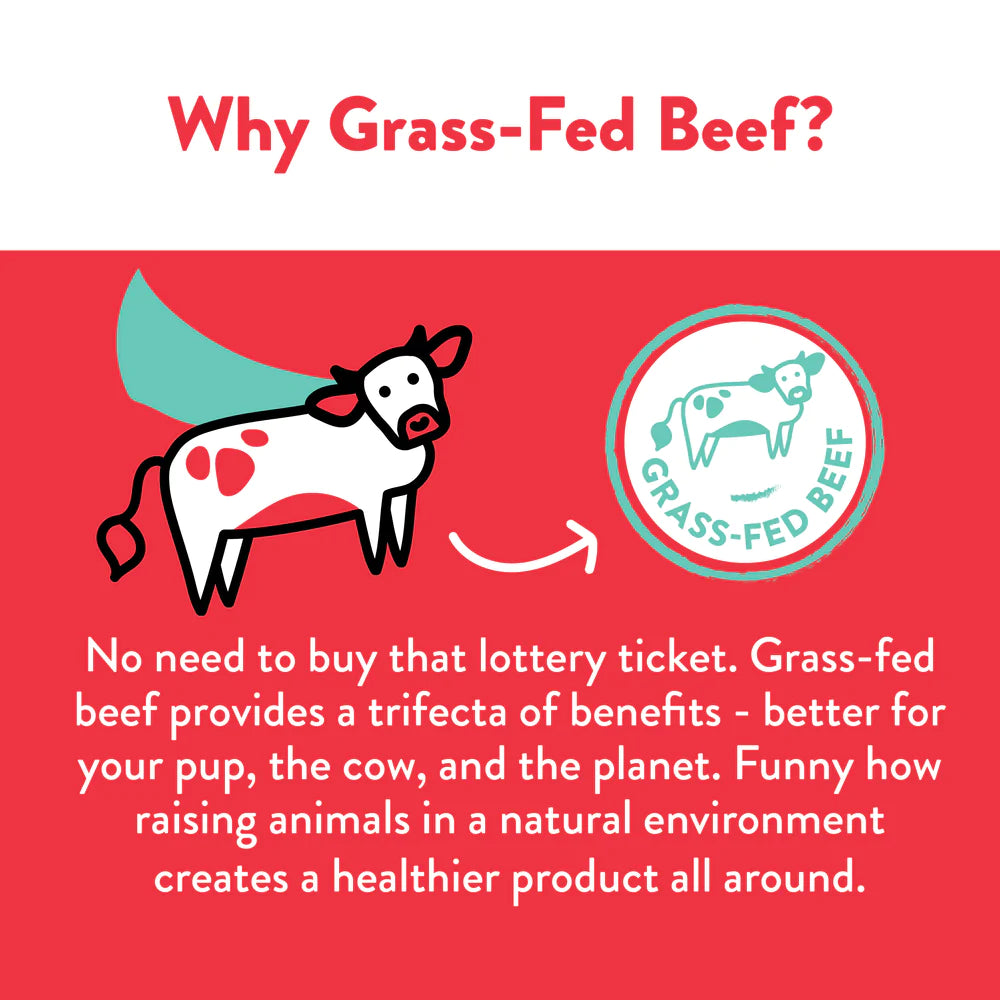 Why Grass-Fed Beef?

GRASS-FED BEEF

No need to buy that lottery ticket. Grass-fed beef provides a trifecta of benefits - better for your pup, the cow, and the planet. Funny how raising animals in a natural environment creates a healthier product all around.