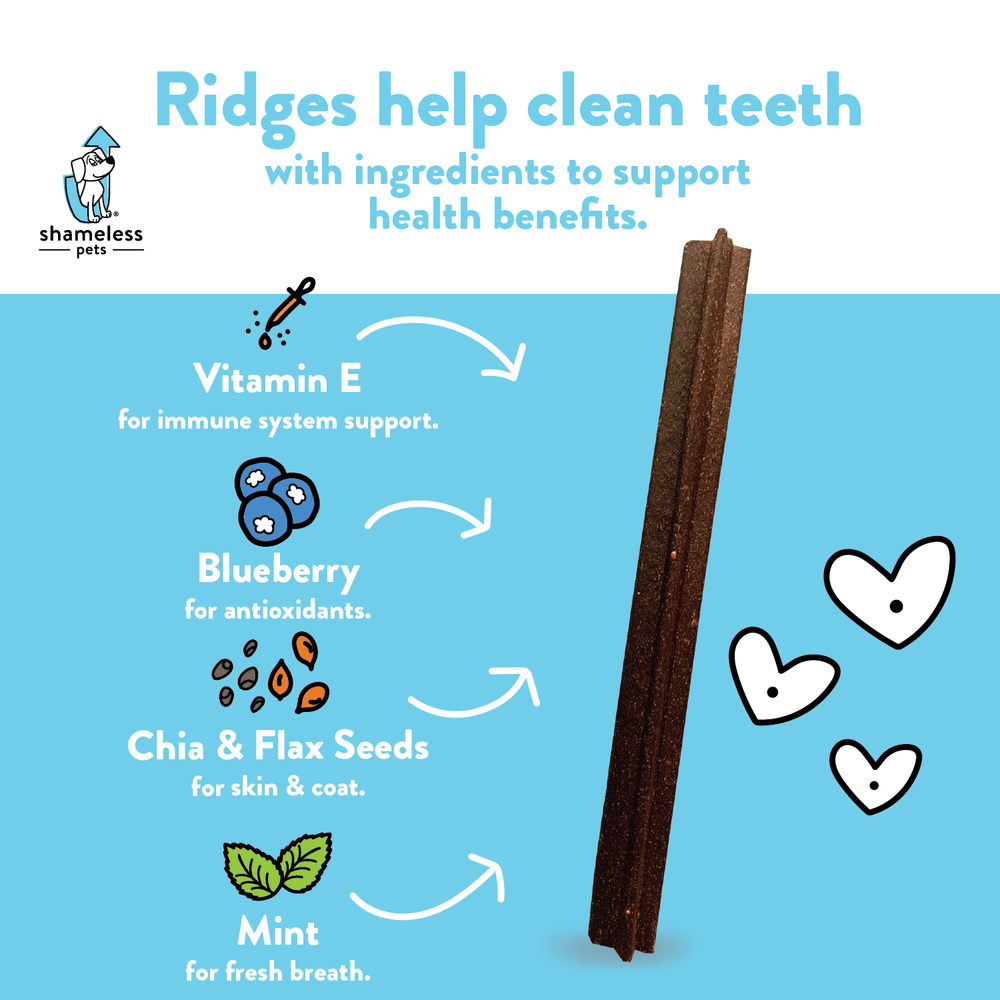 Ridges help clean teeth
with ingredients to support health benefits.

shameless pets

Vitamin E
for immune system support.

Blueberry
for antioxidants.

Chia & Flax Seeds
for skin & coat.

Mint
for fresh breath.